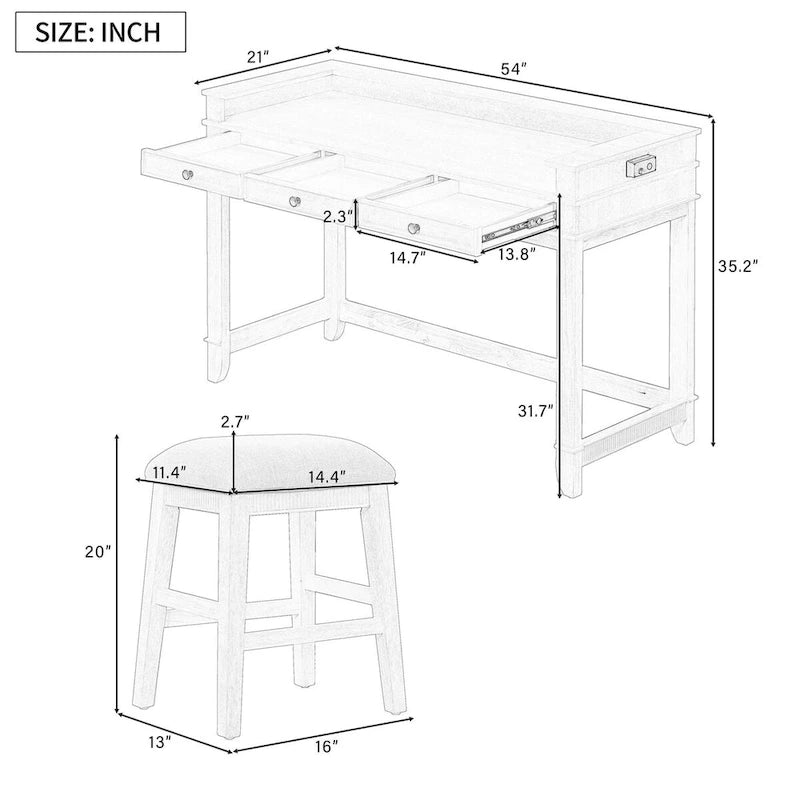 SIZE: INCH

21″

54″

2.3″

14.7″

13.8″

35.2″

31.7″

2.7″

11.4″

14.4″

20″

13″

16″