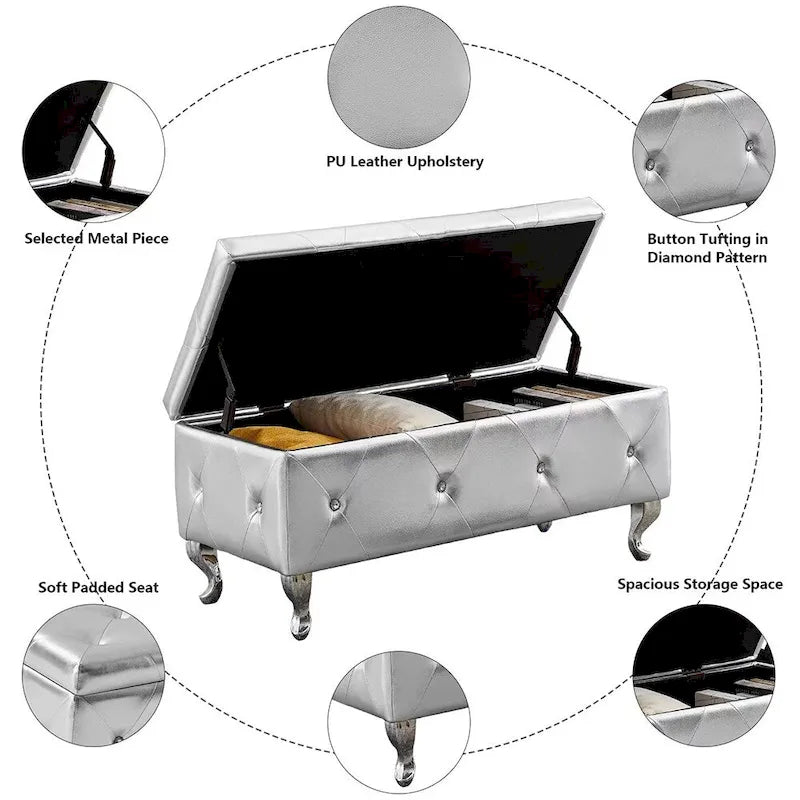 PU Leather Upholstery

Selected Metal Piece

Button Tufting in Diamond Pattern

Soft Padded Seat

Spacious Storage Space