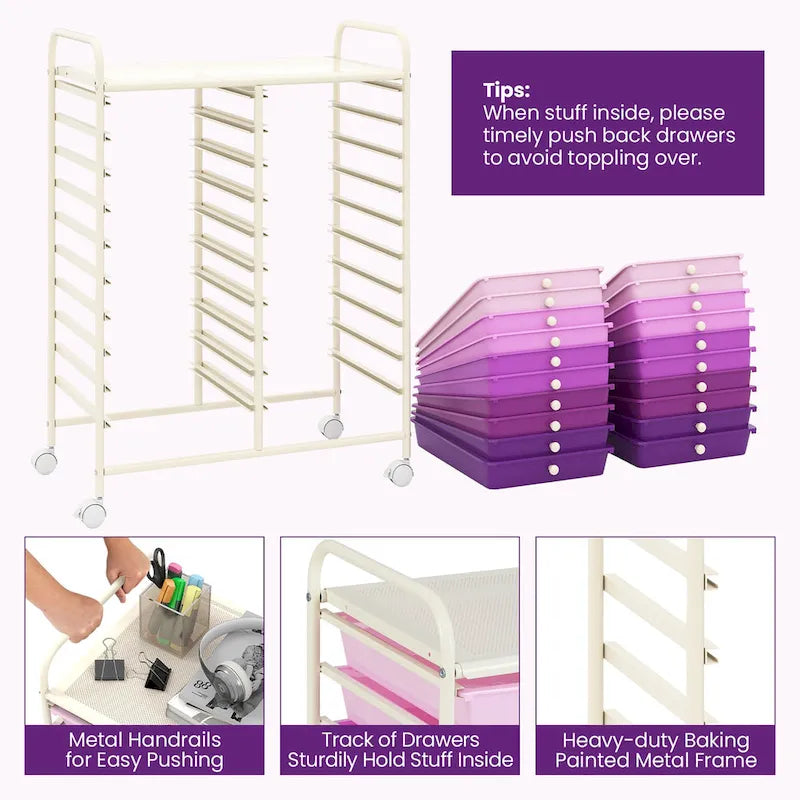 Tips:
When stuff inside, please timely push back drawers to avoid toppling over.

Metal Handrails for Easy Pushing

Track of Drawers Sturdily Hold Stuff Inside

Heavy-duty Baking Painted Metal Frame